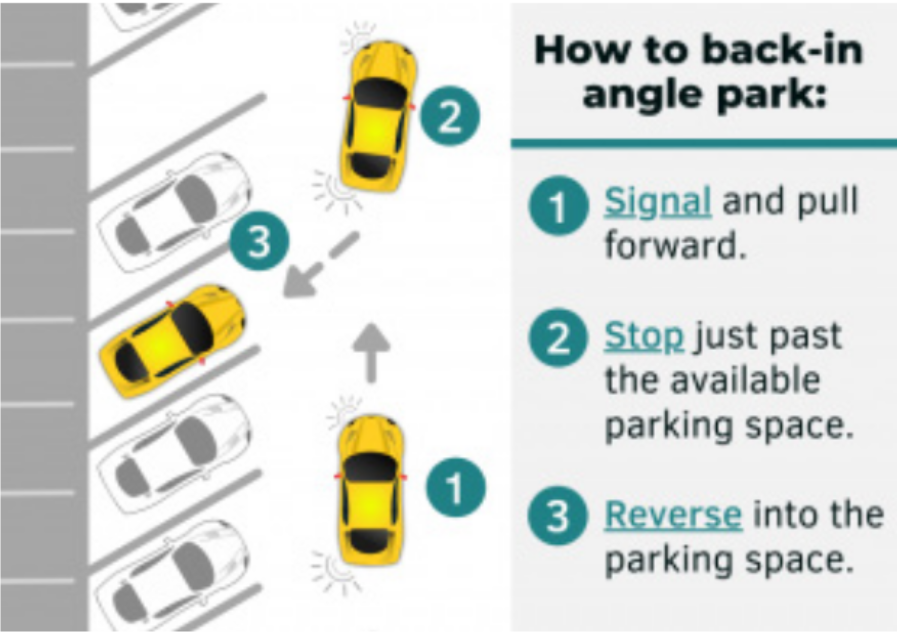 2

3

1

How to back-in angle park:

1 Signal and pull forward.

2 Stop just past the available parking space.

3 Reverse into the parking space.